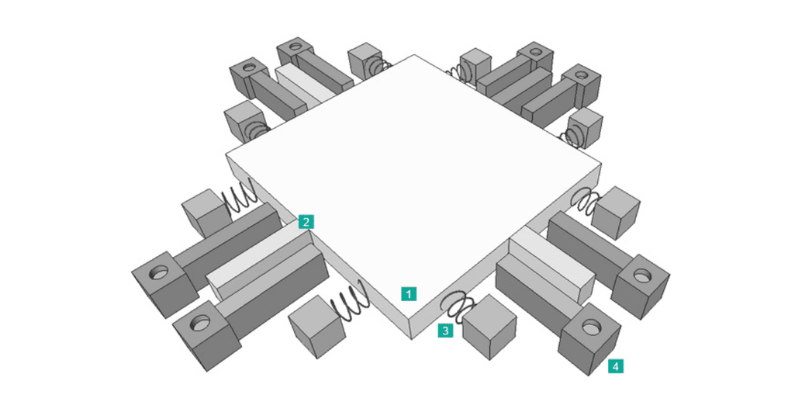 2
1
3
4